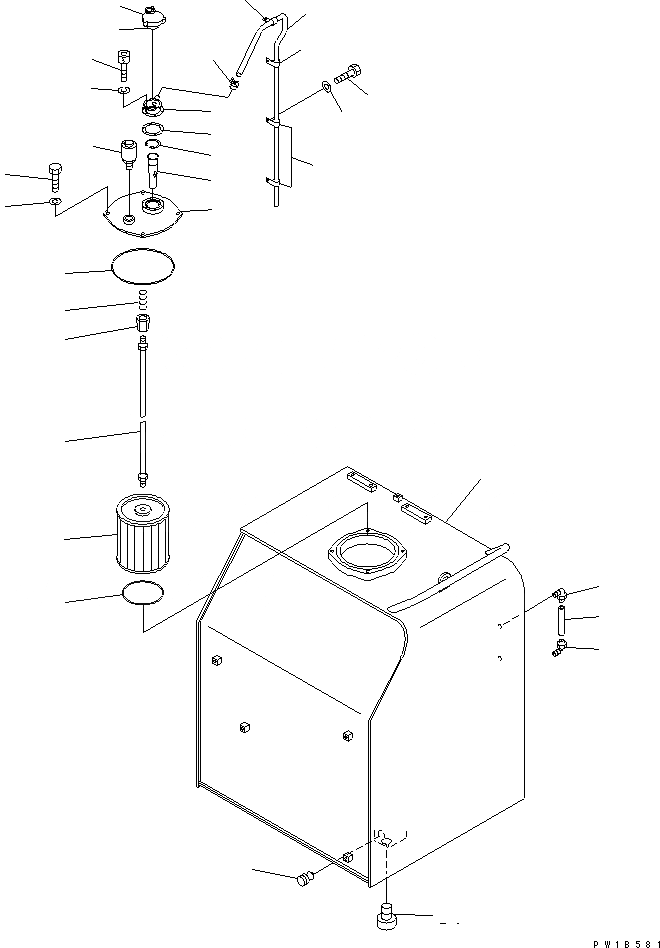 PW1B581