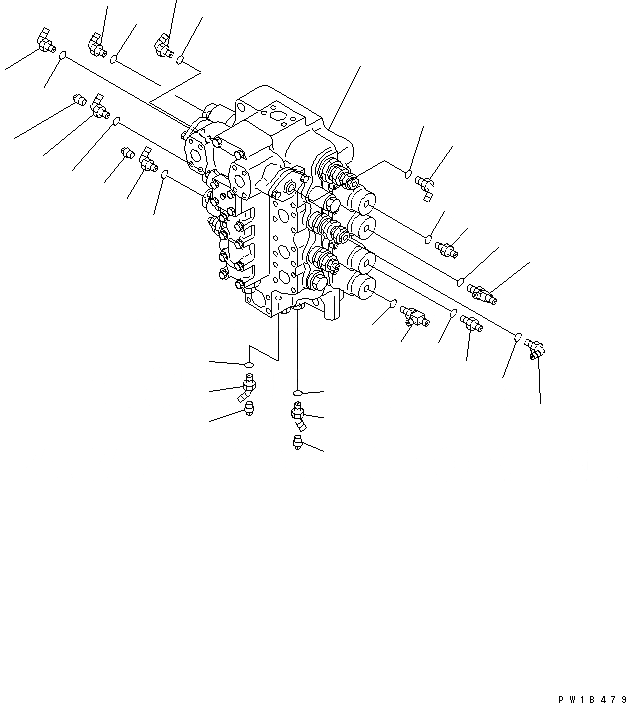 PW1B479