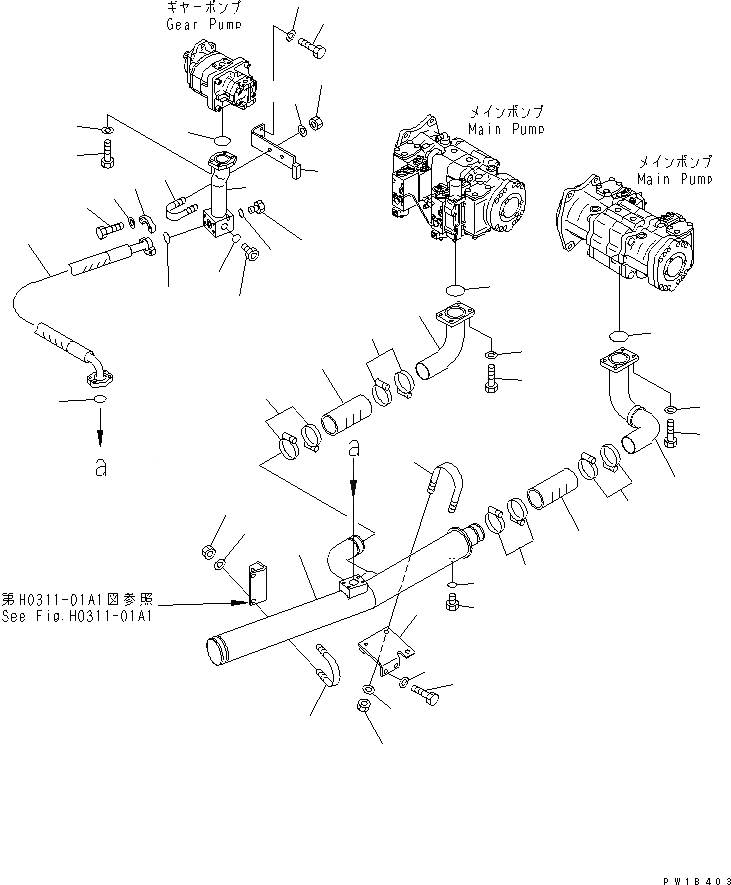 ギヤーポンプ
Gear Pump

メインポンプ
Main Pump

メインポンプ
Main Pump

a

a

第H0311-01A1図参照
See Fig.H0311-01A1

PW18403