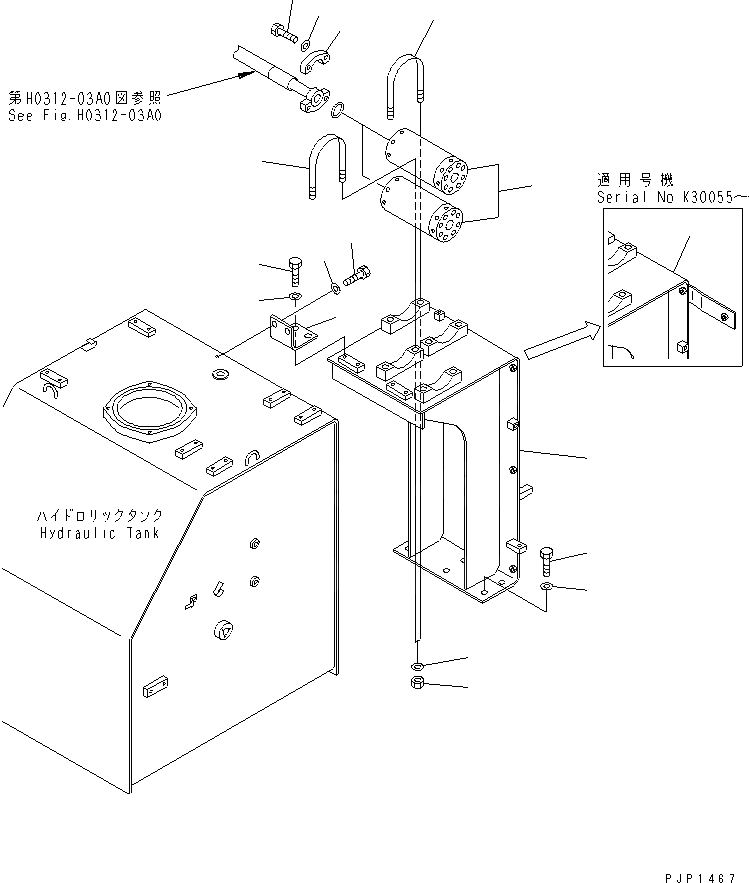 第H0312-03A0図参照
See Fig.H0312-03A0

適用号機
Serial No K30055～

ハイドロリックタンク
Hydraulic Tank

PJP1467