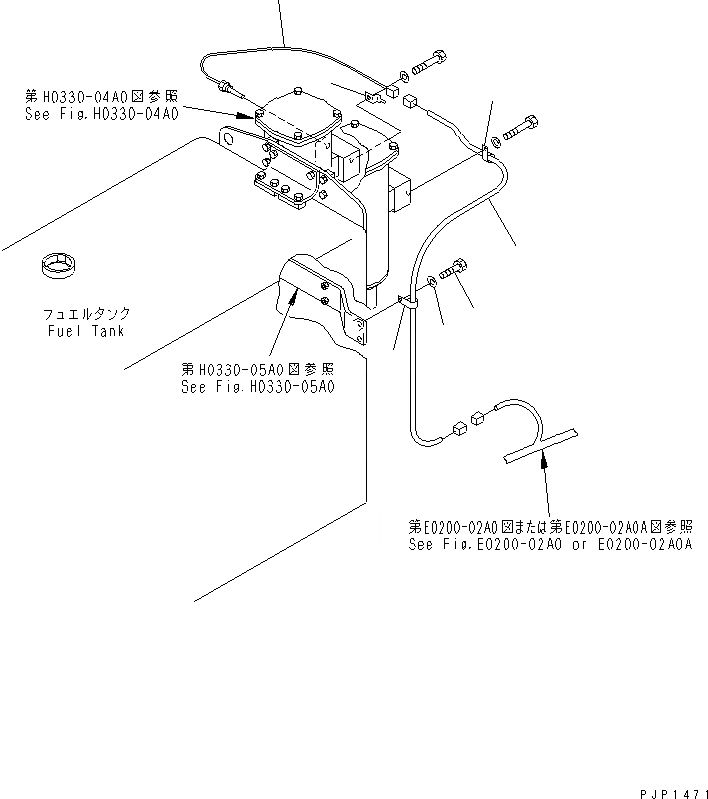 第H0330-04A0図参照
See Fig.H0330-04A0

フュエルタンク
Fuel Tank

第H0330-05A0図参照
See Fig.H0330-05A0

第E0200-02A0図または第E0200-02A0A図参照
See Fig.E0200-02A0 or E0200-02A0A

PJP1471