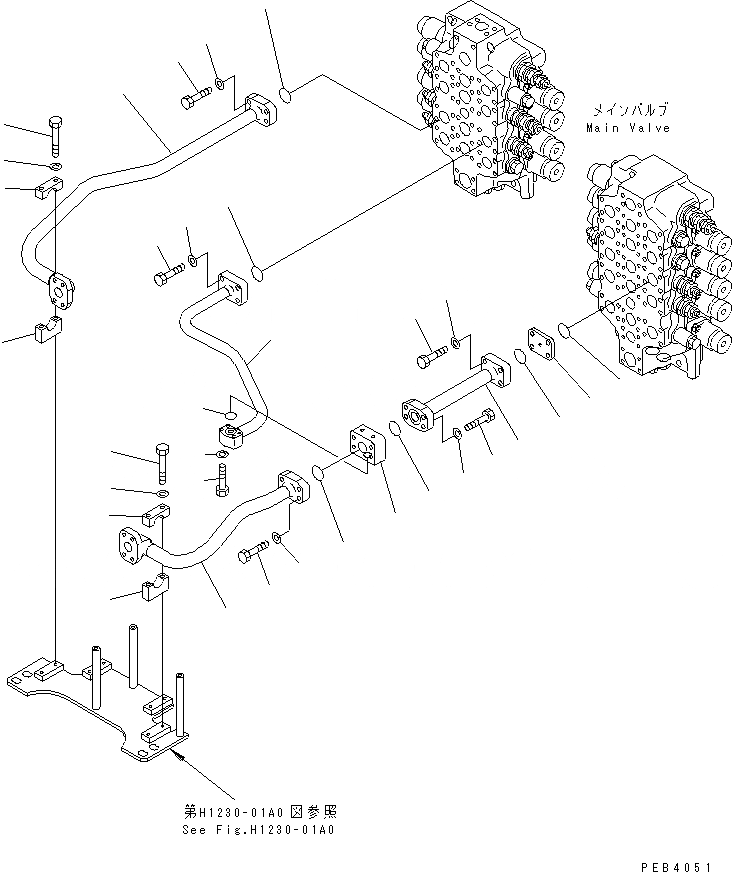 メインバルブ
Main Valve

第H1230-01A0図参照
See Fig.H1230-01A0

PEB4051