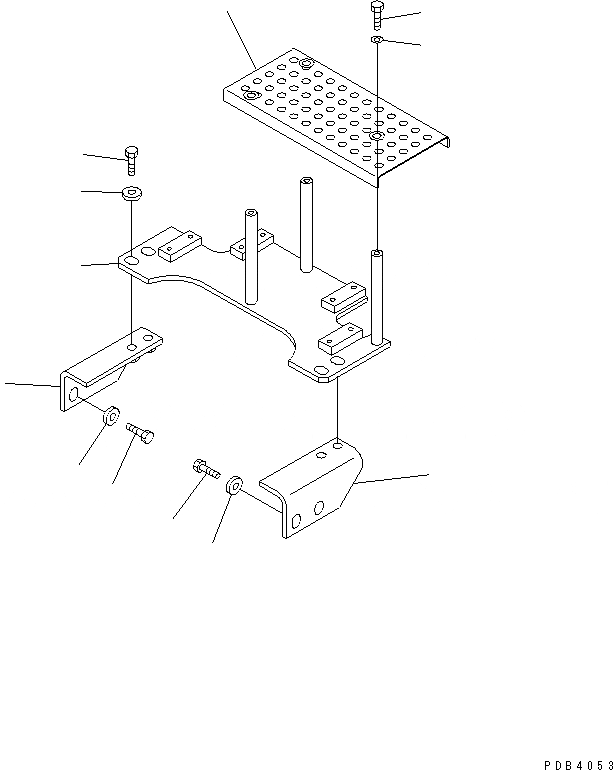 PDB4053