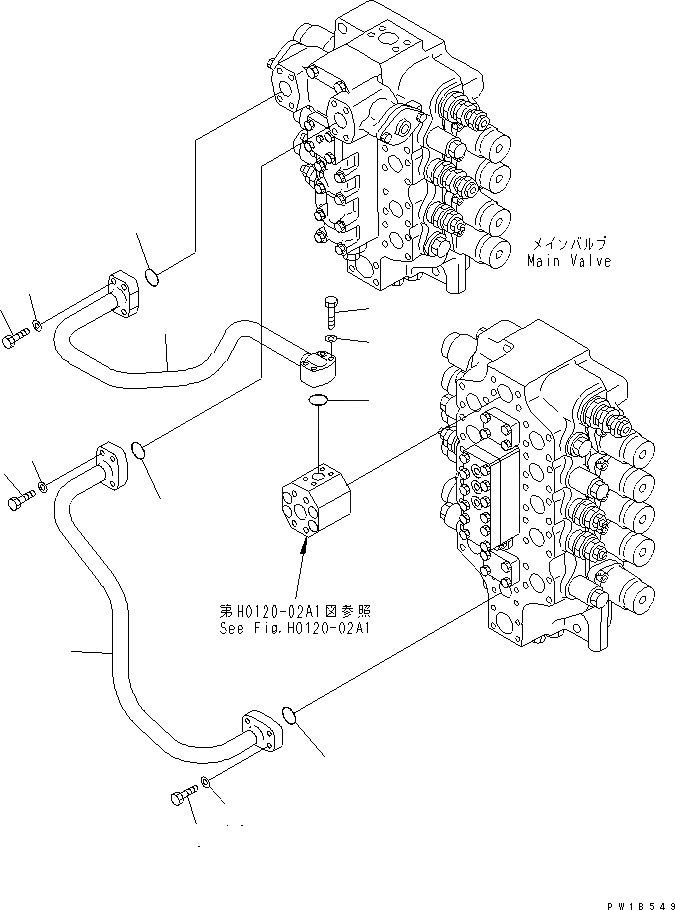 メインバルブ
Main Valve

第H0120-02A1図参照
See Fig.H0120-02A1

PW18549