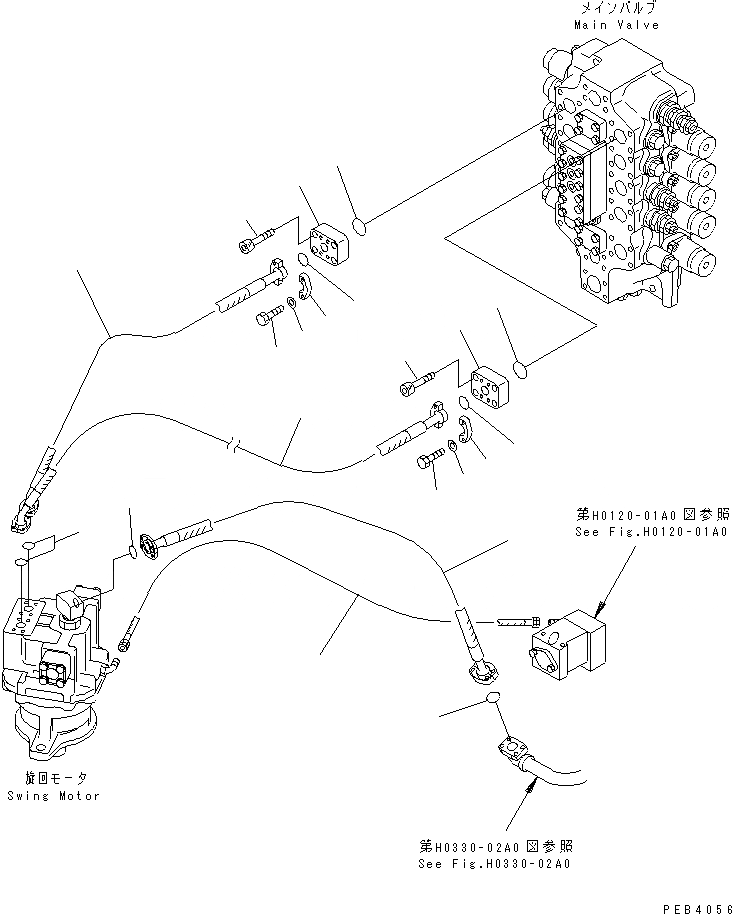 メインバルブ
Main Valve

第H0120-01A0図参照
See Fig.H0120-01A0

旋回モータ
Swing Motor

第H0330-02A0図参照
See Fig.H0330-02A0

PEB4056