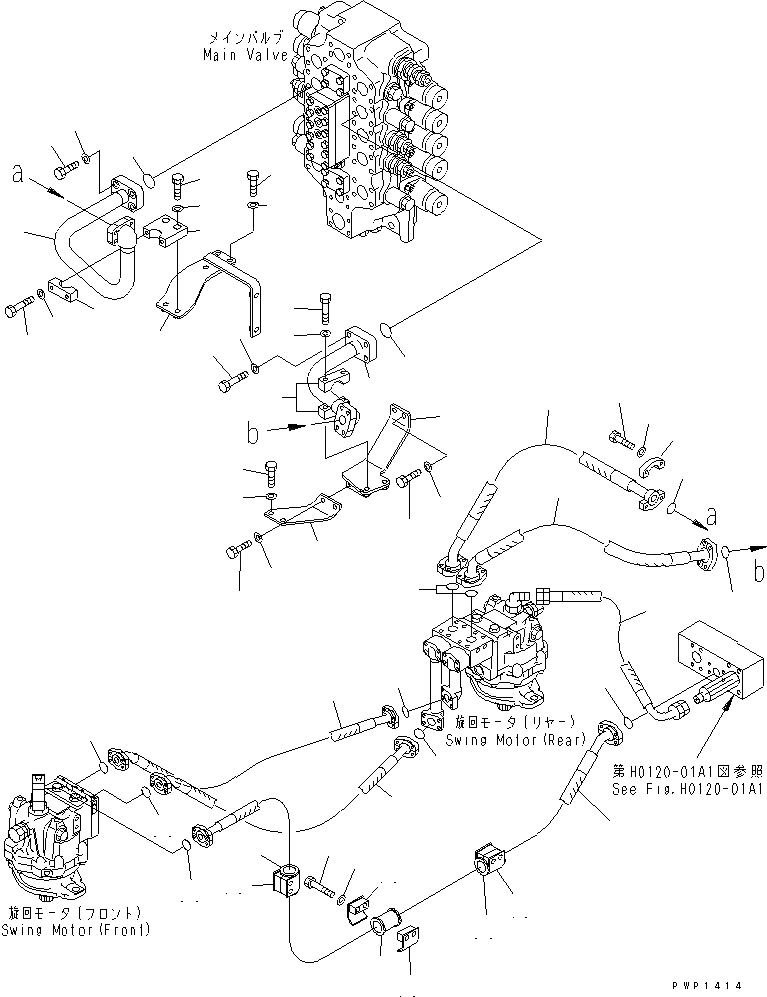 メインバルブ
Main Valve

a

b

a

b

旋回モータ(リヤー)
Swing Motor(Rear)

第H0120-01A1図参照
See Fig.H0120-01A1

旋回モータ(フロント)
Swing Motor(Front)

PWP1414