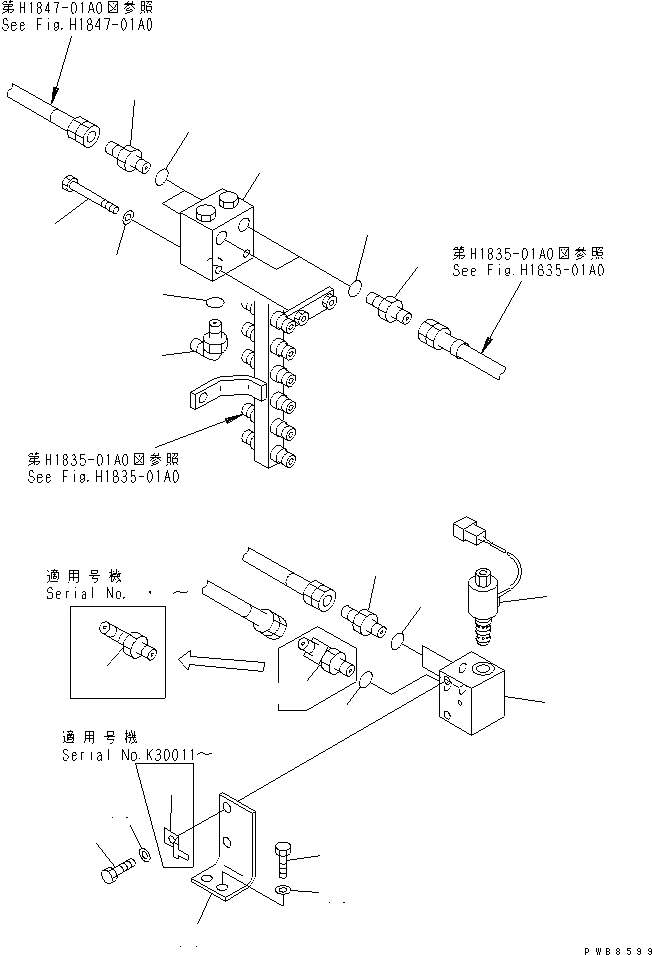 第H1847-01A0図参照
See Fig.H1847-01A0

第H1835-01A0図参照
See Fig.H1835-01A0

第H1835-01A0図参照
See Fig.H1835-01A0

適用号機
Serial No. ・ ~

適用号機
Serial No.K30011~

PWB8599