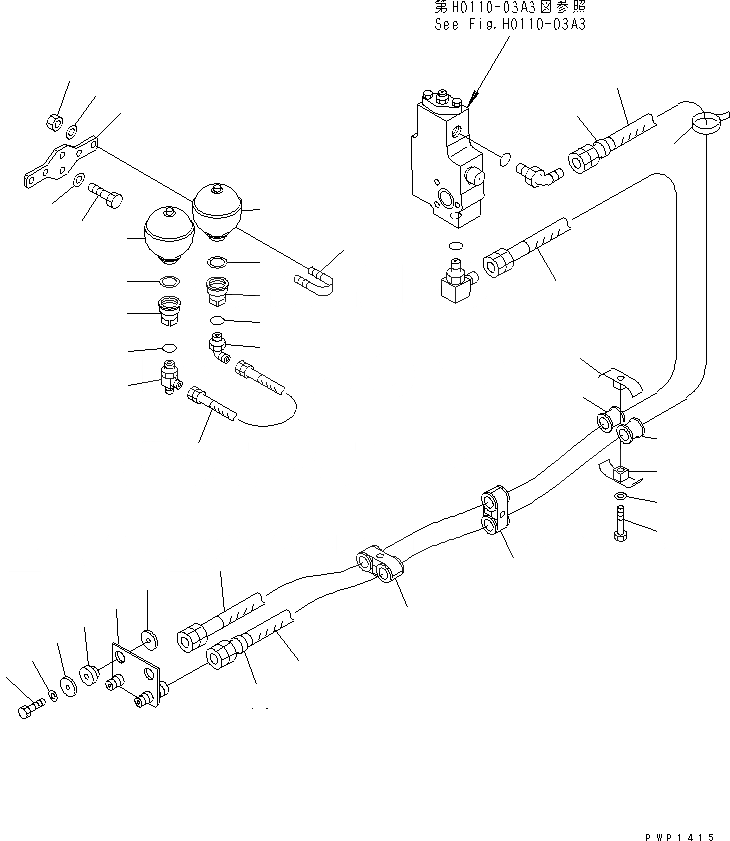 第H0110-03A3図参照
See Fig.H0110-03A3

PWP1415