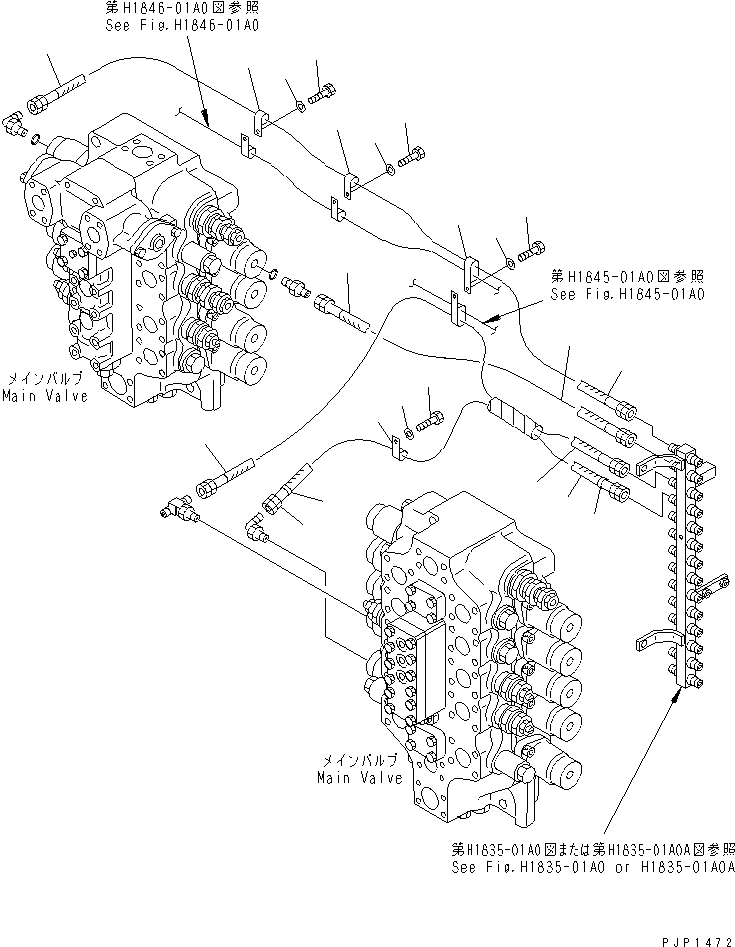 第H1846-01A0図参照
See Fig.H1846-01A0

第H1845-01A0図参照
See Fig.H1845-01A0

メインバルブ
Main Valve

メインバルブ
Main Valve

第H1835-01A0図または第H1835-01A0A図参照
See Fig.H1835-01A0 or H1835-01A0A

PJP1472