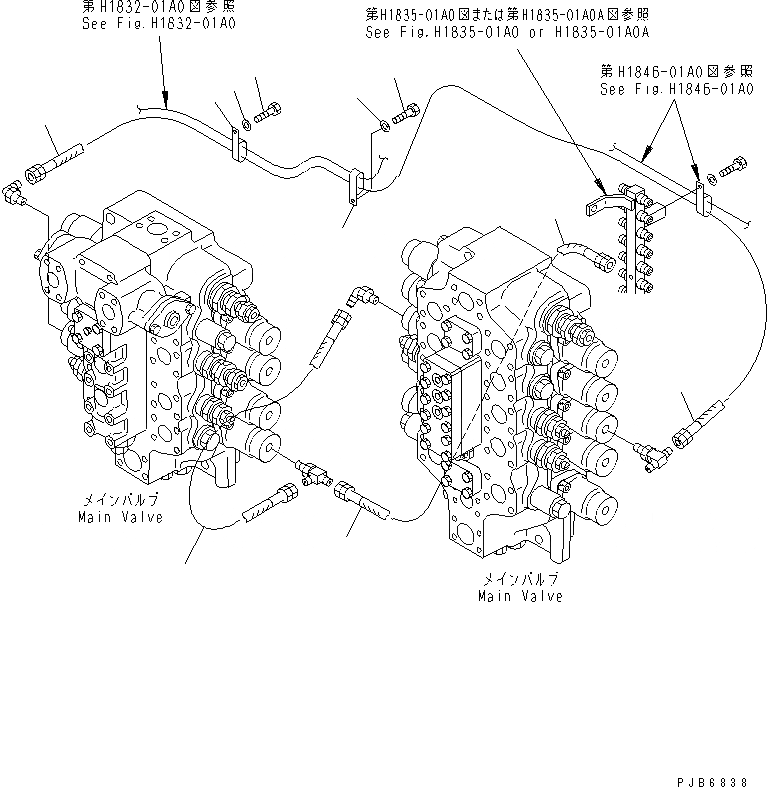 第H1832-01A0図参照
See Fig.H1832-01A0

第H1835-01A0図または第H1835-01A0A図参照
See Fig.H1835-01A0 or H1835-01A0A

第H1846-01A0図参照
See Fig.H1846-01A0

メインバルブ
Main Valve

メインバルブ
Main Valve

PJB6838