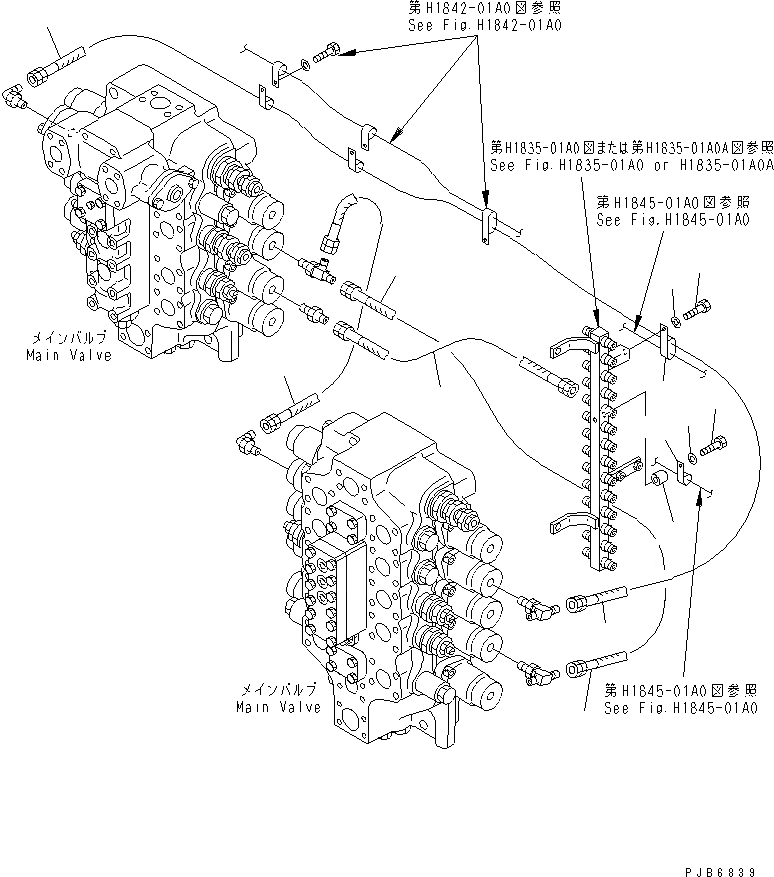 第H1842-01A0図参照
See Fig.H1842-01A0

第H1835-01A0図または第H1835-01A0A図参照
See Fig.H1835-01A0 or H1835-01A0A

第H1845-01A0図参照
See Fig.H1845-01A0

メインバルブ
Main Valve

メインバルブ
Main Valve

第H1845-01A0図参照
See Fig.H1845-01A0

PJB6839