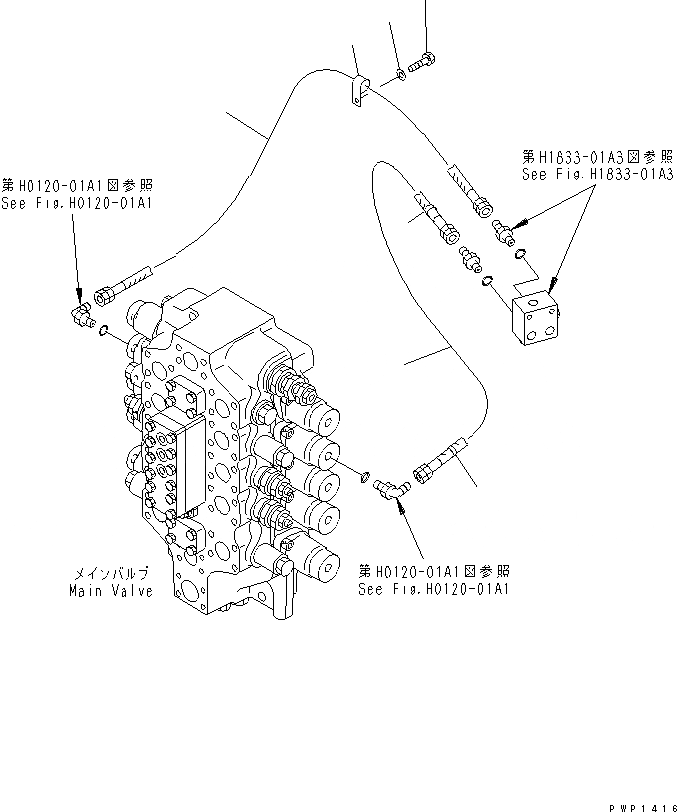 第H1833-01A3図参照
See Fig.H1833-01A3

第H0120-01A1図参照
See Fig.H0120-01A1

メインバルブ
Main Valve

第H0120-01A1図参照
See Fig.H0120-01A1

PWP1416