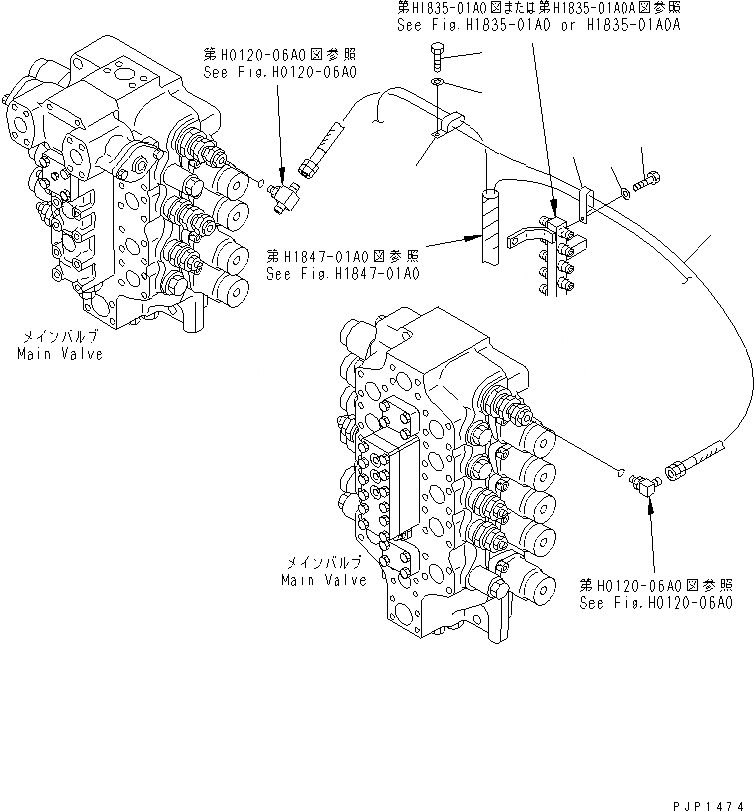 第H1835-01A0図または第H1835-01A0A図参照
See Fig.H1835-01A0 or H1835-01A0A

第H0120-06A0図参照
See Fig.H0120-06A0

第H1847-01A0図参照
See Fig.H1847-01A0

メインバルブ
Main Valve

メインバルブ
Main Valve

第H0120-06A0図参照
See Fig.H0120-06A0

PJP1474