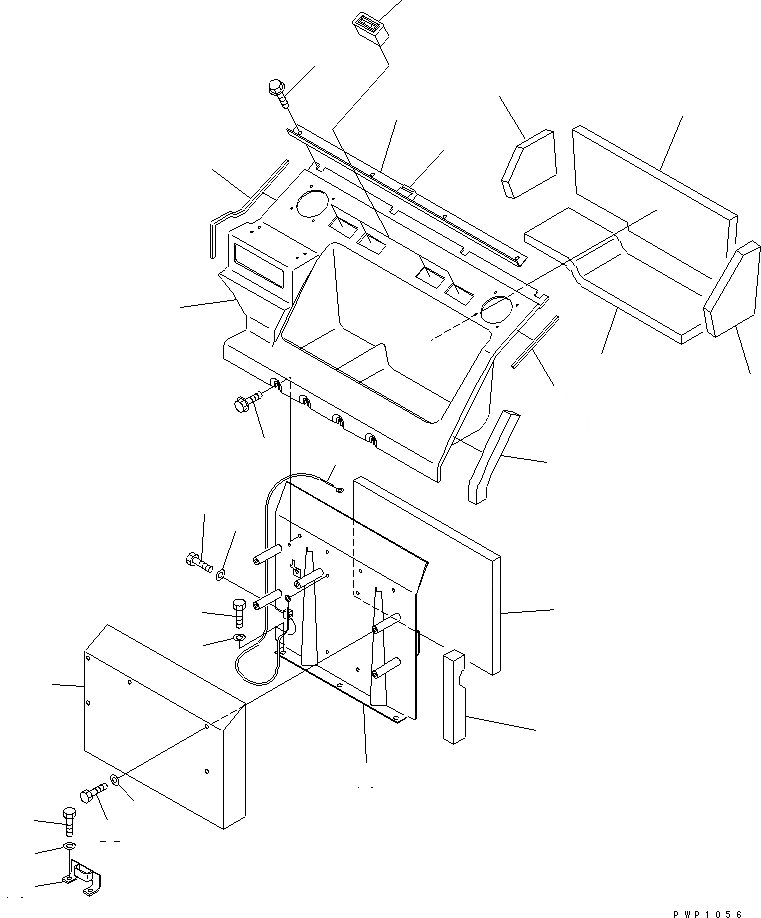 PWP1056