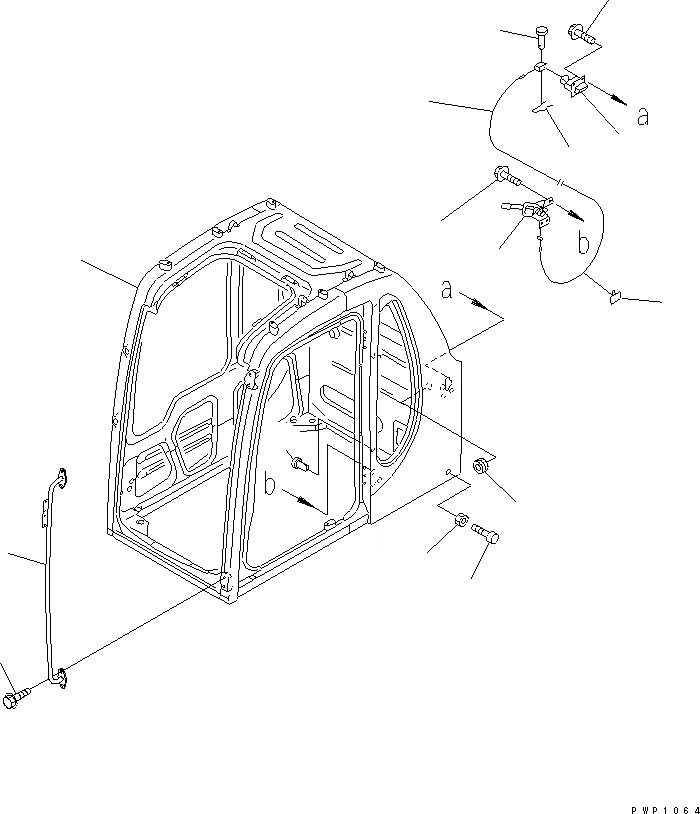 a

b

a

b

PWP1064