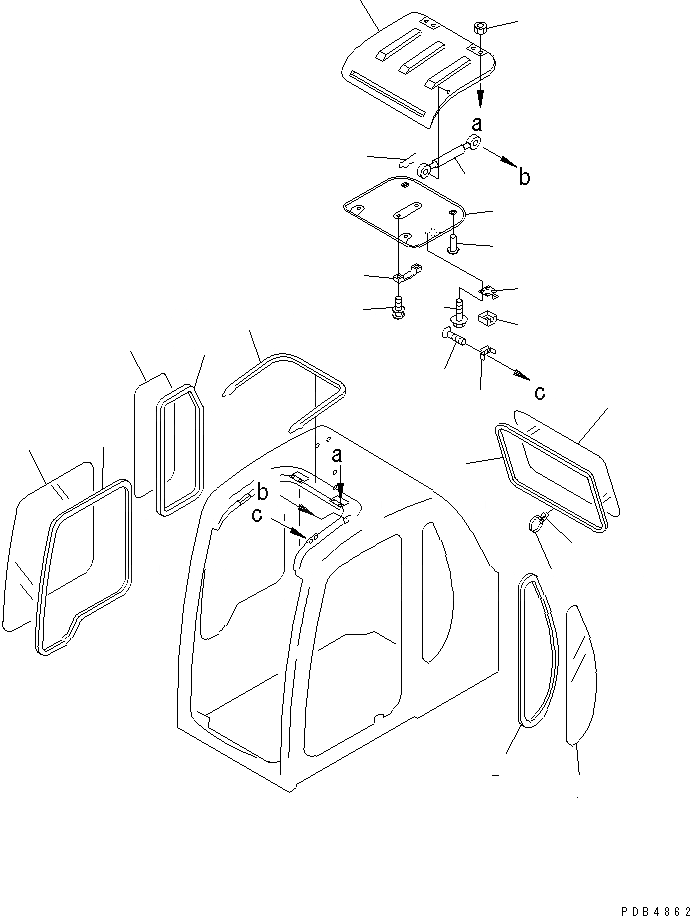 a
b
c
a
b
c
PDB4862