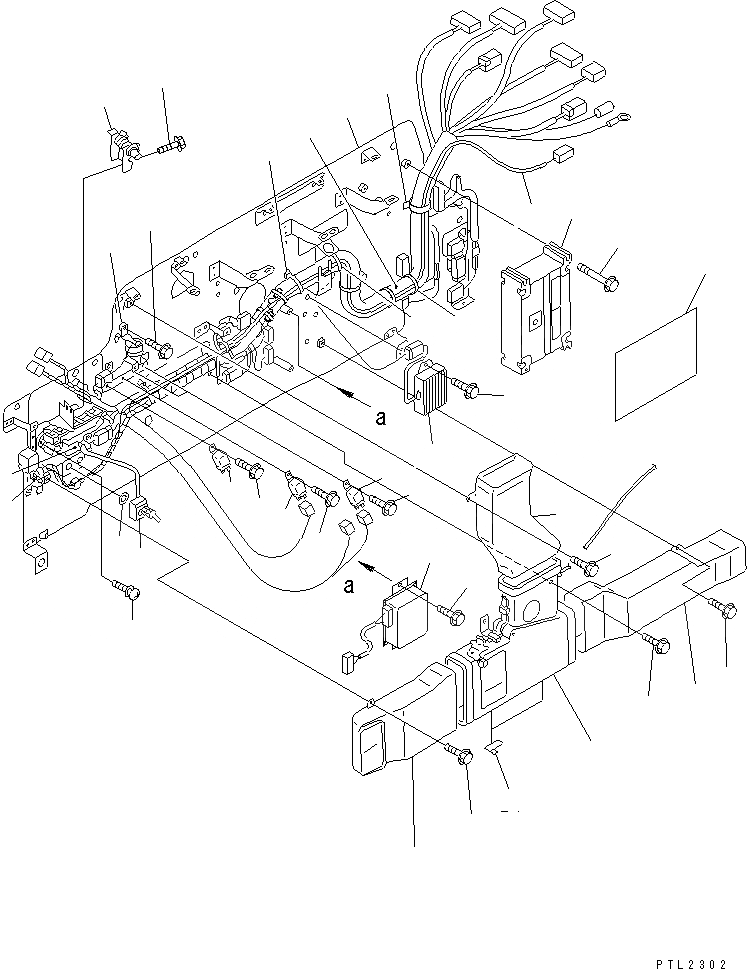 a

a

PTL2302