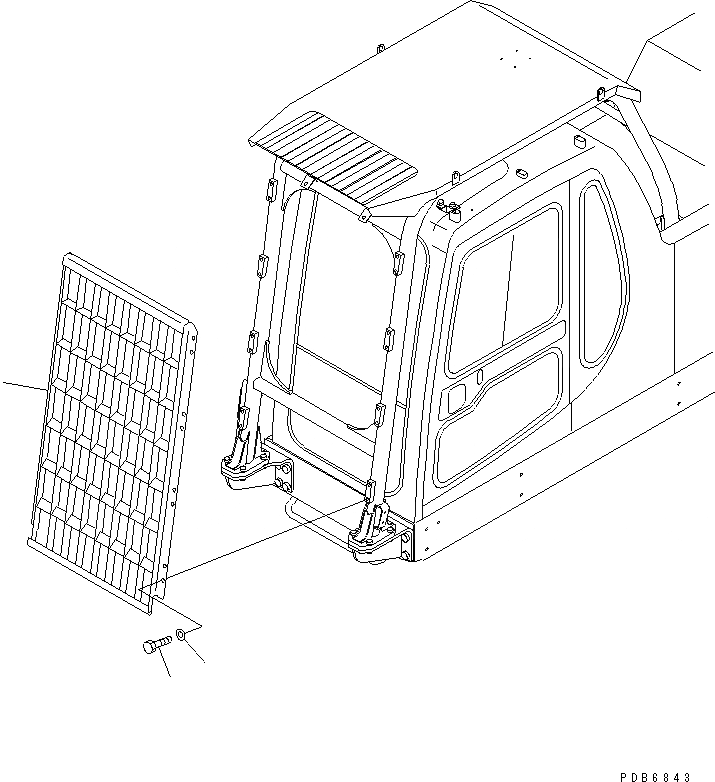 PDB6843