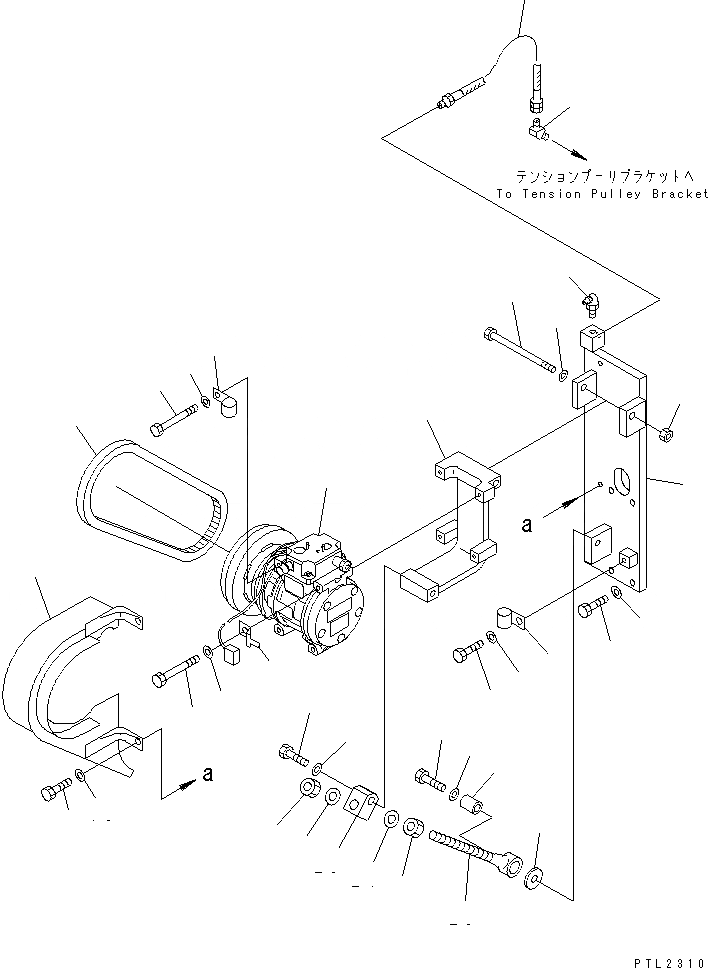 テンションプーリブラケットへ
To Tension Pulley Bracket

a

a

PTL2310