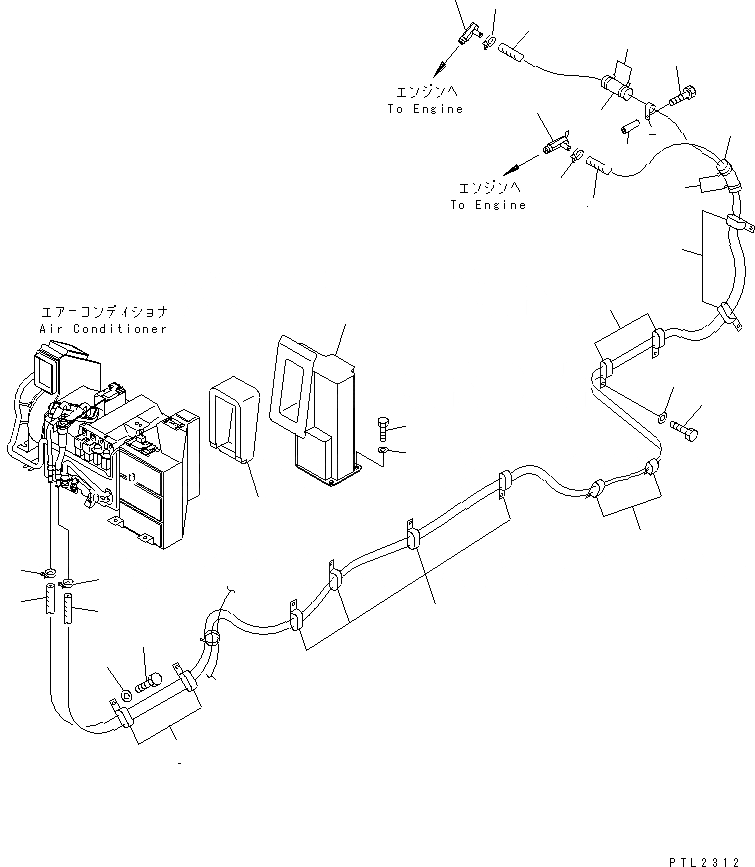 エンジンへ
To Engine

エンジンへ
To Engine

エアーコンディショナ
Air Conditioner

PTL2312