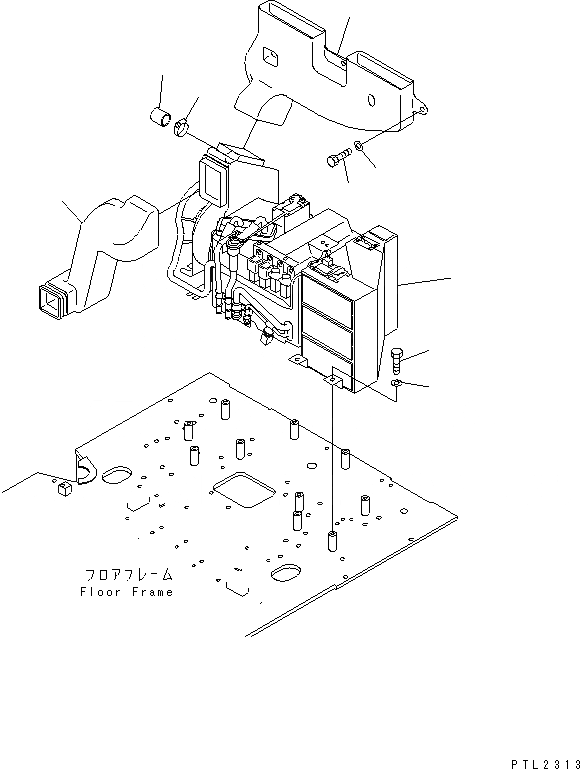 フロアフレーム
Floor Frame

PTL2313