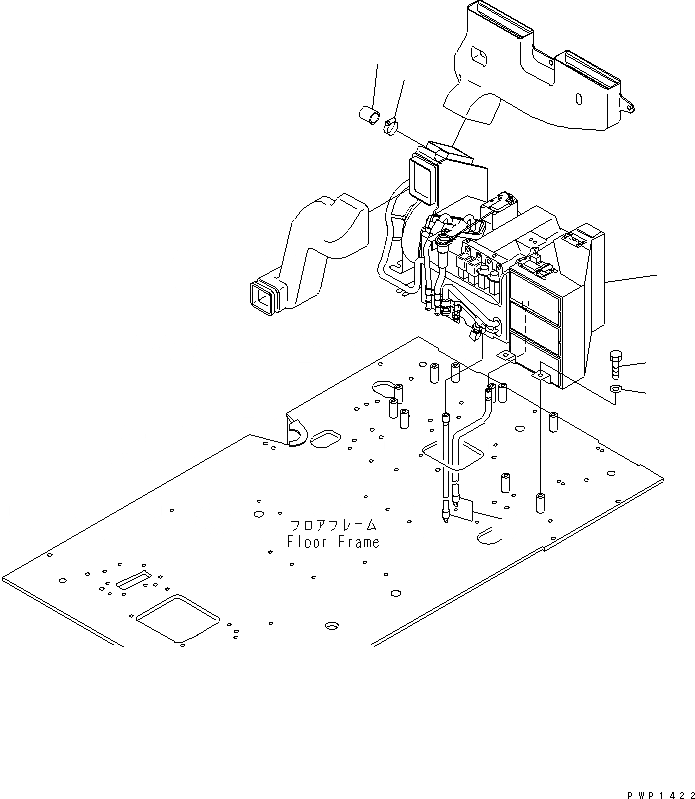 フロアフレーム
Floor Frame

PWP1422