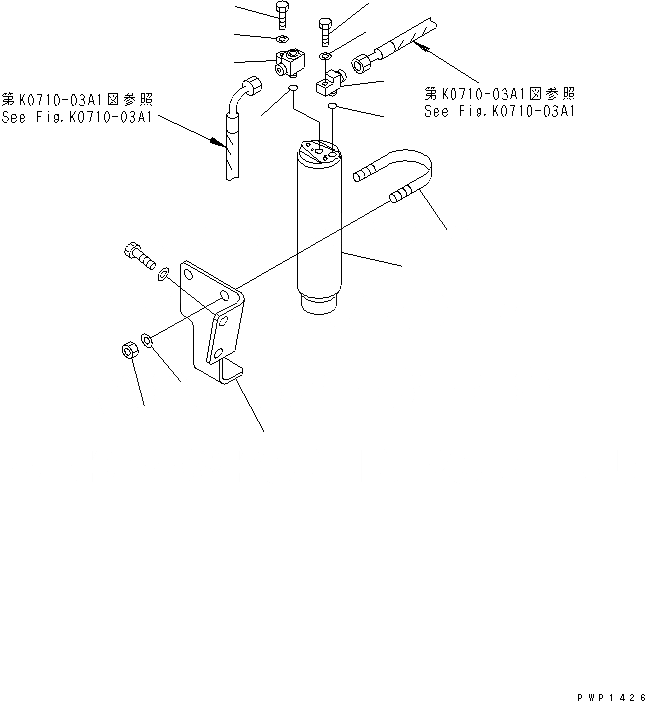 第K0710-03A1図参照
See Fig.K0710-03A1

第K0710-03A1図参照
See Fig.K0710-03A1

PWP1426