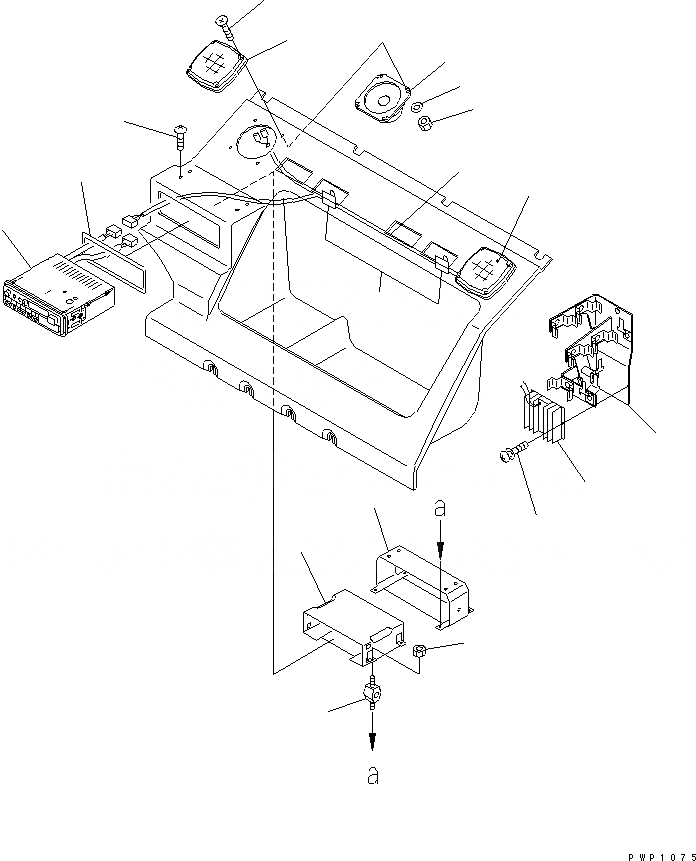 a

a

PWP1075