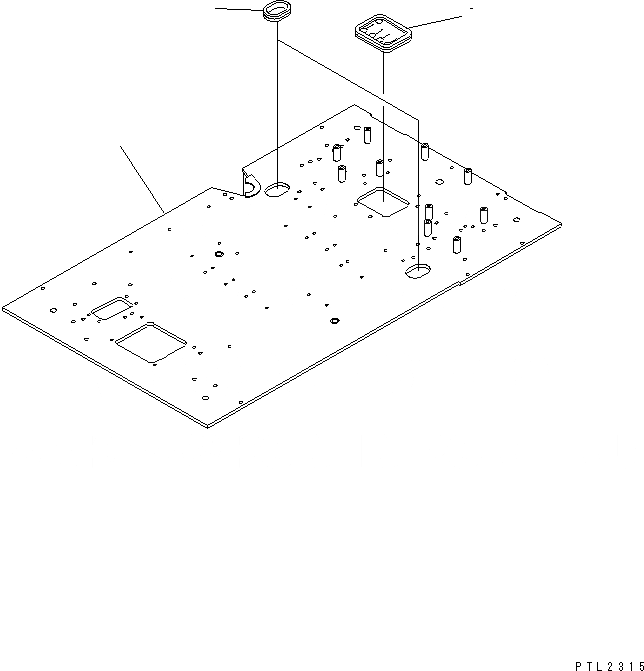 PTL2315