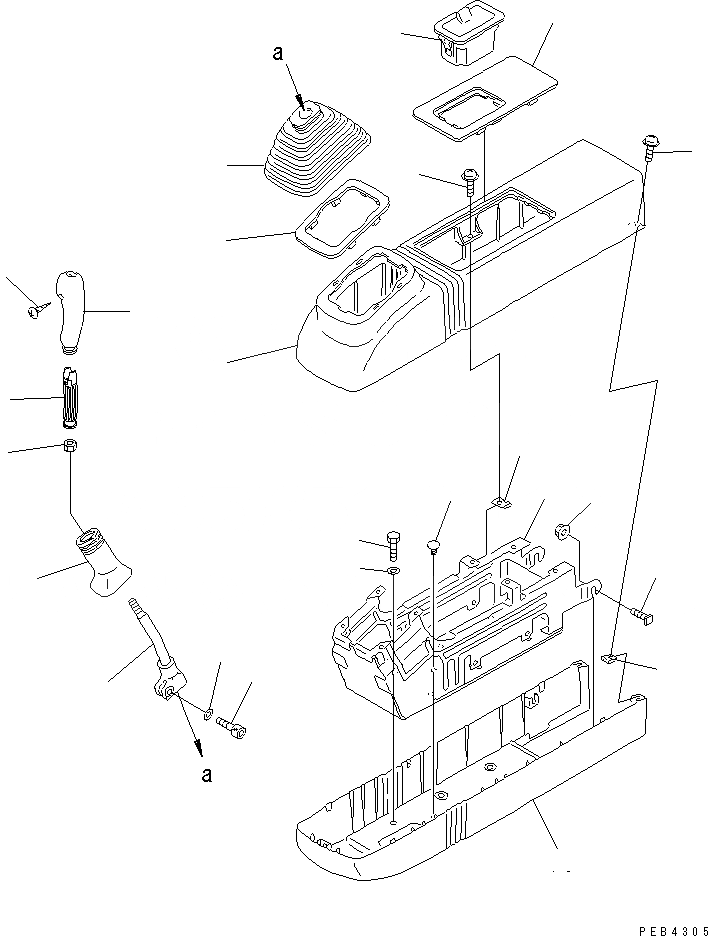 a

a

PEB4305