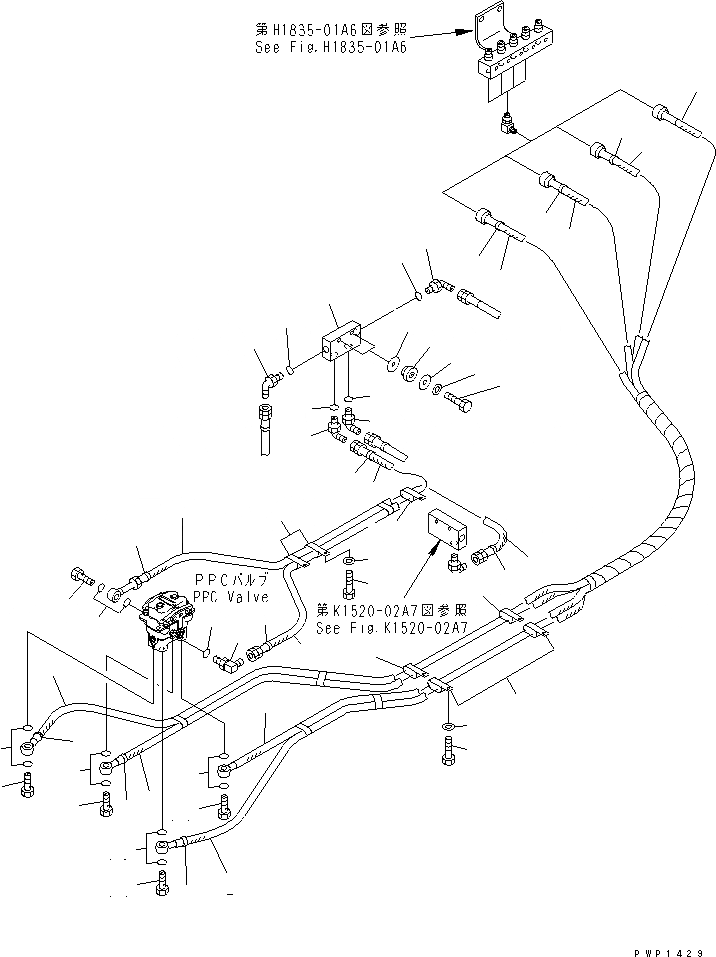 第H1835-01A6図参照
See Fig.H1835-01A6

PPCバルブ
PPC Valve

第K1520-02A7図参照
See Fig.K1520-02A7

PWP1429