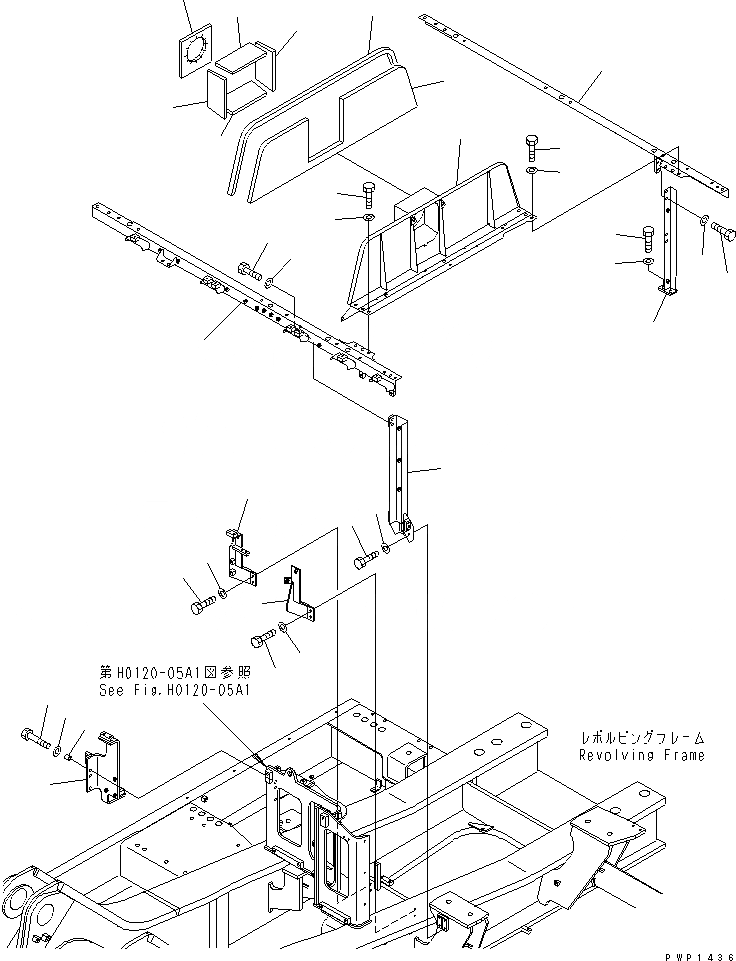 第H0120-05A1図参照
See Fig.H0120-05A1

レボルビングフレーム
Revolving Frame

PWP1436