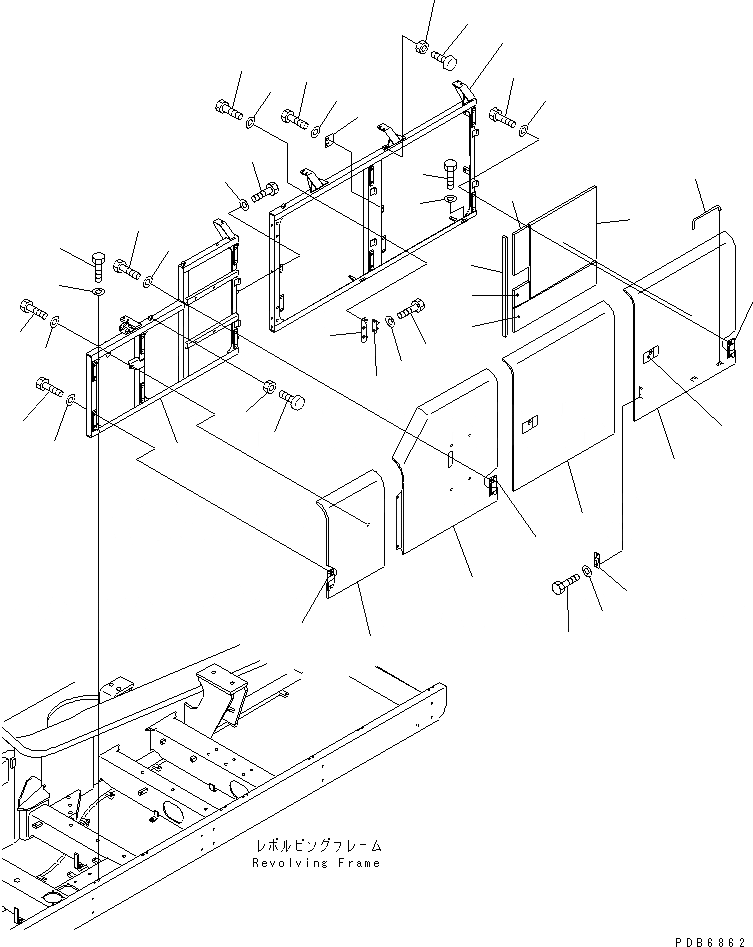 レボルビングフレーム
Revolving Frame

PDB6862