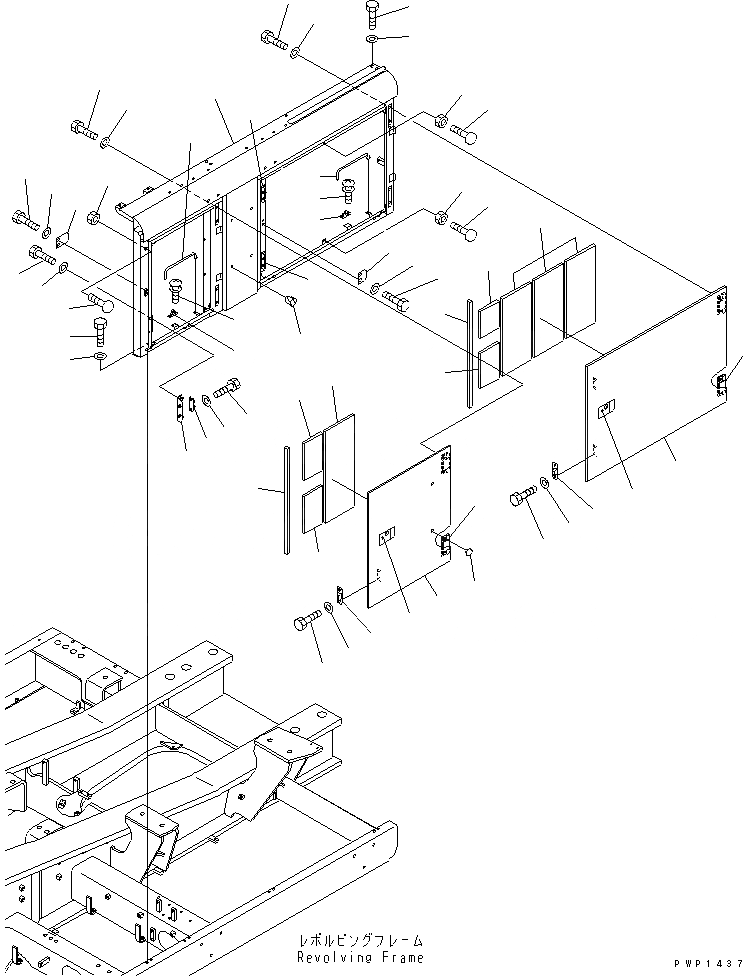 レボルビングフレーム
Revolving Frame

PWP1437