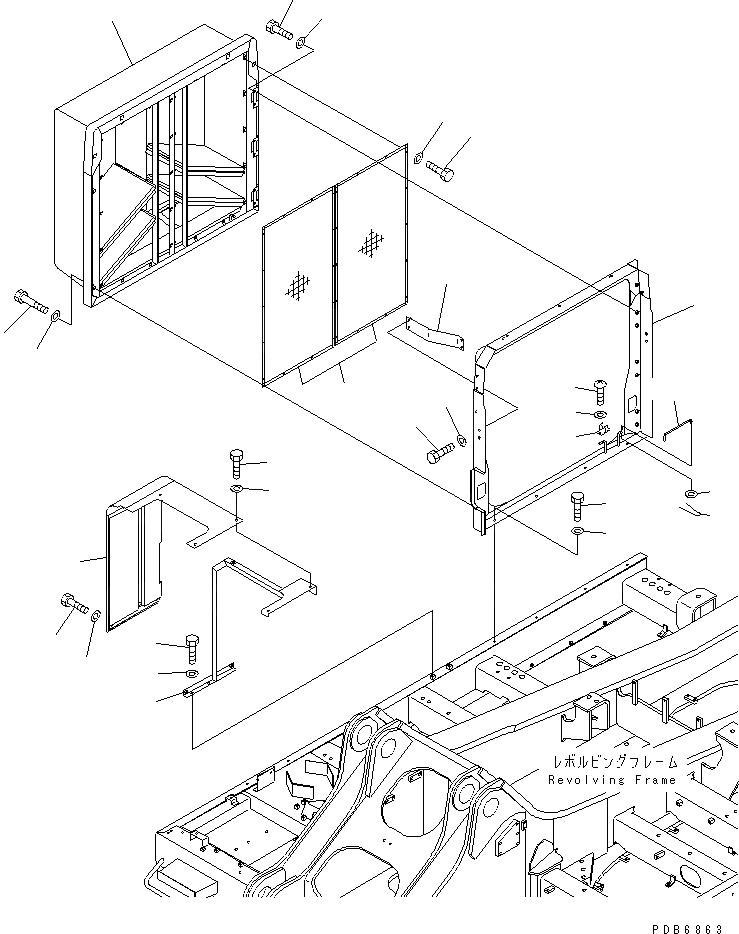 レボルビングフレーム
Revolving Frame

PDB6863