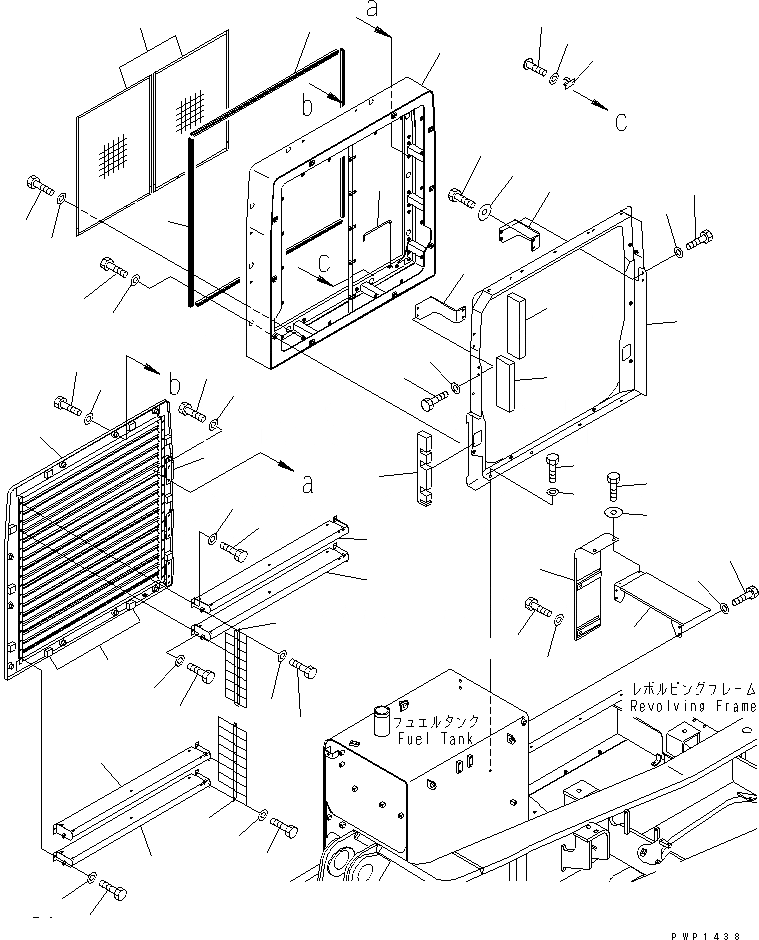 a
b
c
c
b
a
レボルビングフレーム
Revolving Frame
フュエルタンク
Fuel Tank
PWP1438