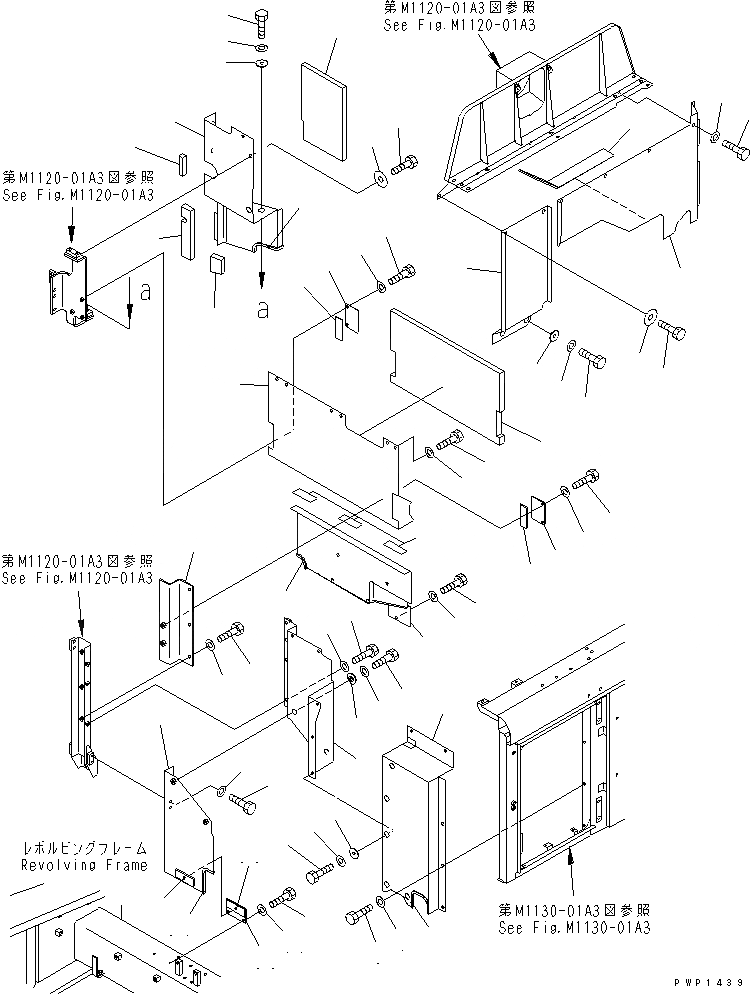 第M1120-01A3図参照
See Fig.M1120-01A3

第M1120-01A3図参照
See Fig.M1120-01A3

a

a

第M1120-01A3図参照
See Fig.M1120-01A3

レボルビングフレーム
Revolving Frame

第M1130-01A3図参照
See Fig.M1130-01A3

PWP1439