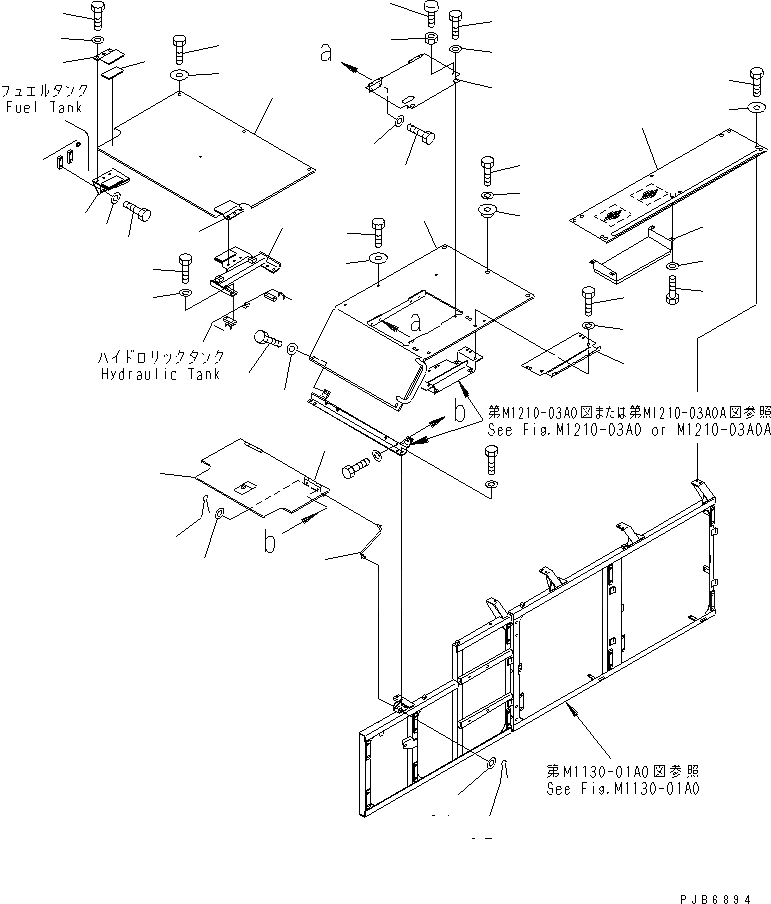 フュエルタンク
Fuel Tank

a

a

ハイドロリックタンク
Hydraulic Tank

b

第M1210-03A0図または第M1210-03A0A図参照
See Fig.M1210-03A0 or M1210-03A0A

b

第M1130-01A0図参照
See Fig.M1130-01A0

PJB6894