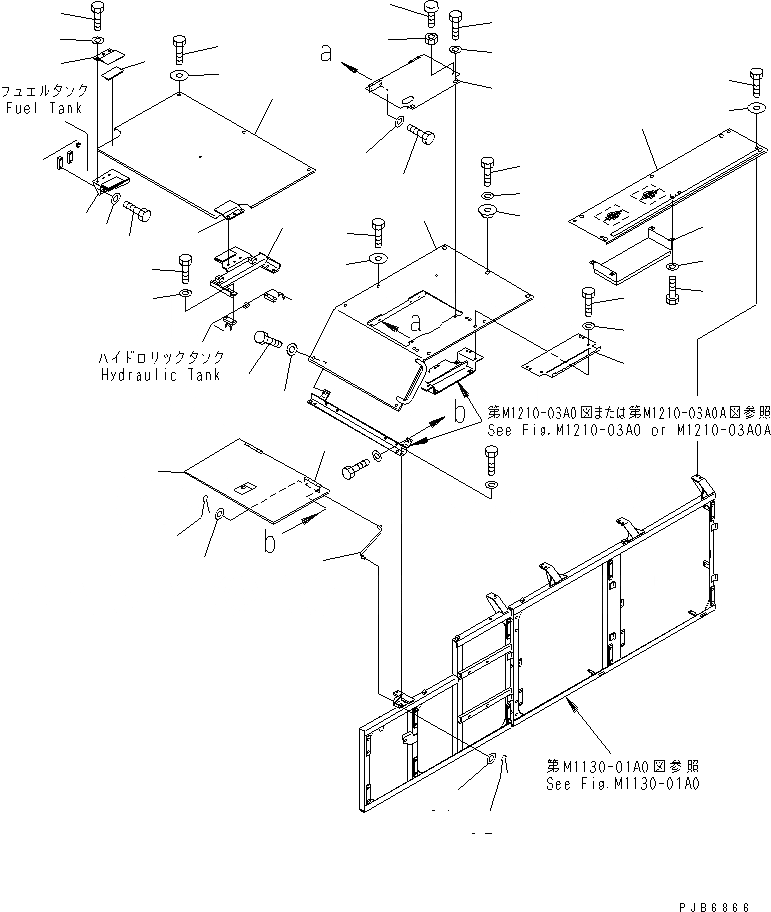 フュエルタンク
Fuel Tank

a

a

ハイドロリックタンク
Hydraulic Tank

b

第M1210-03A0図または第M1210-03A0A図参照
See Fig.M1210-03A0 or M1210-03A0A

b

第M1130-01A0図参照
See Fig.M1130-01A0

PJB6866