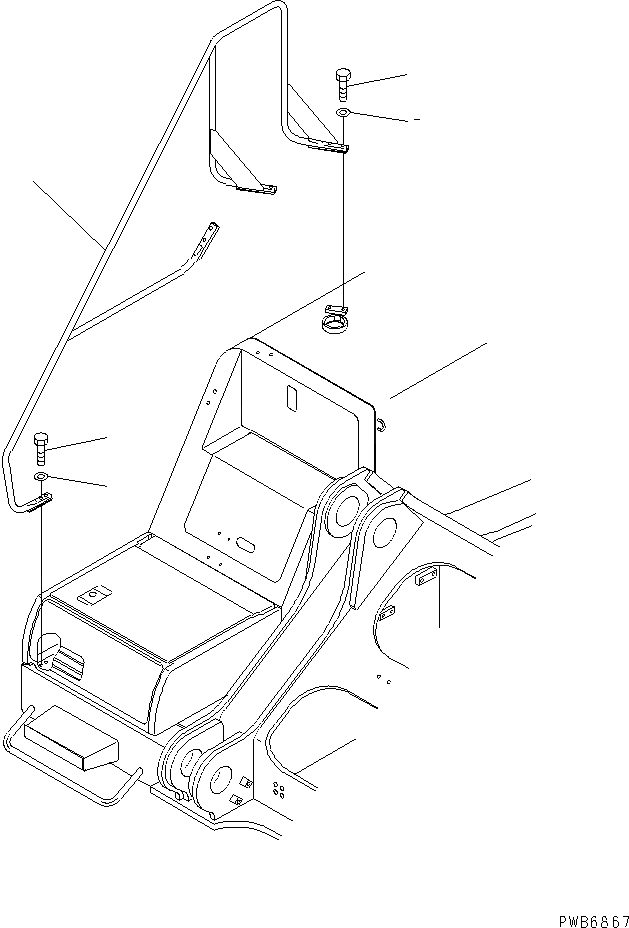 PWB6867