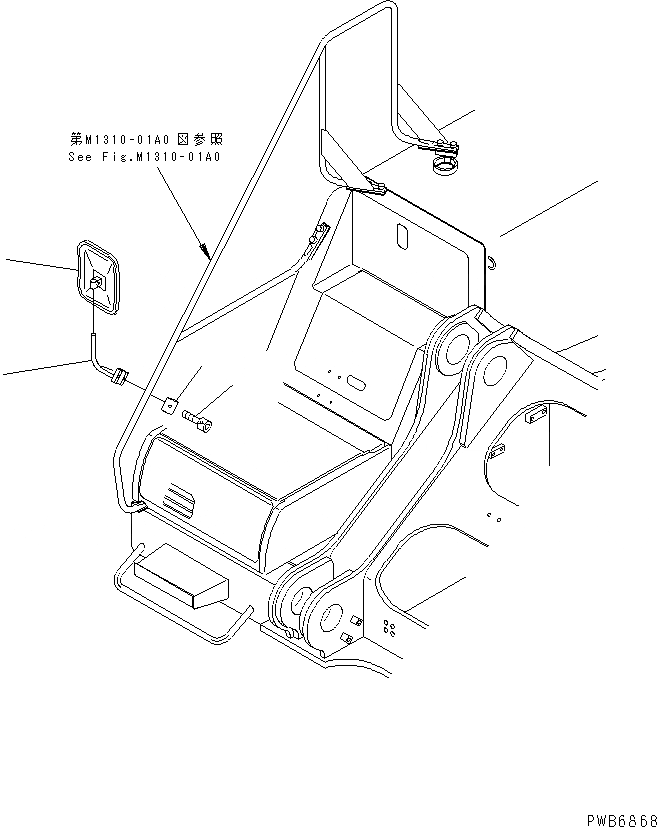 第M1310-01A0 図参照
See Fig.M1310-01A0

PWB6868