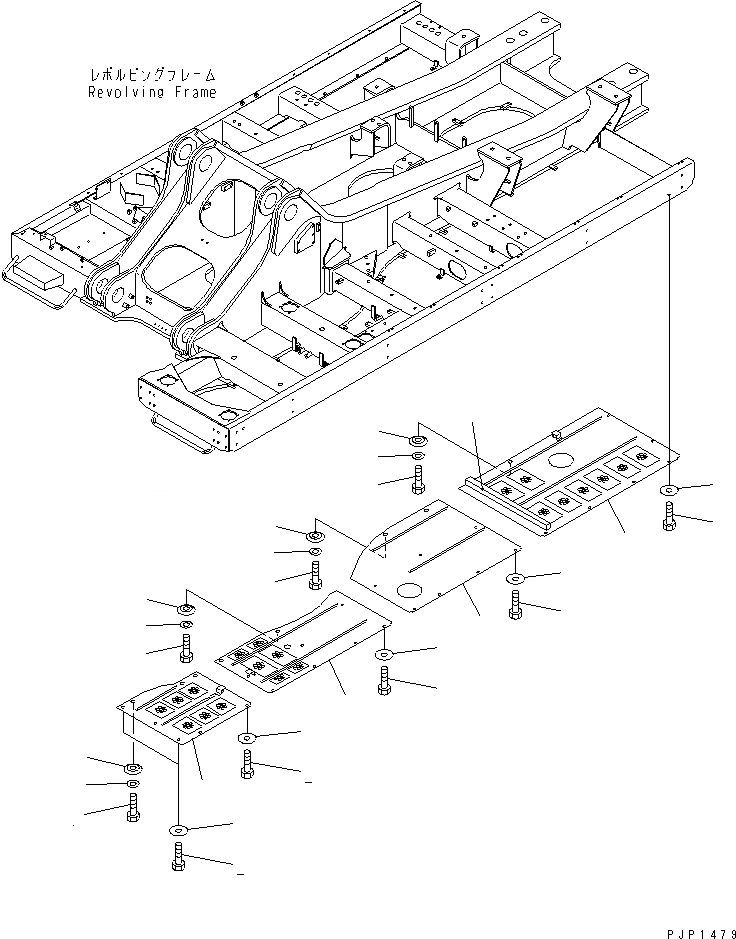 レボルビングフレーム
Revolving Frame

PJP1479