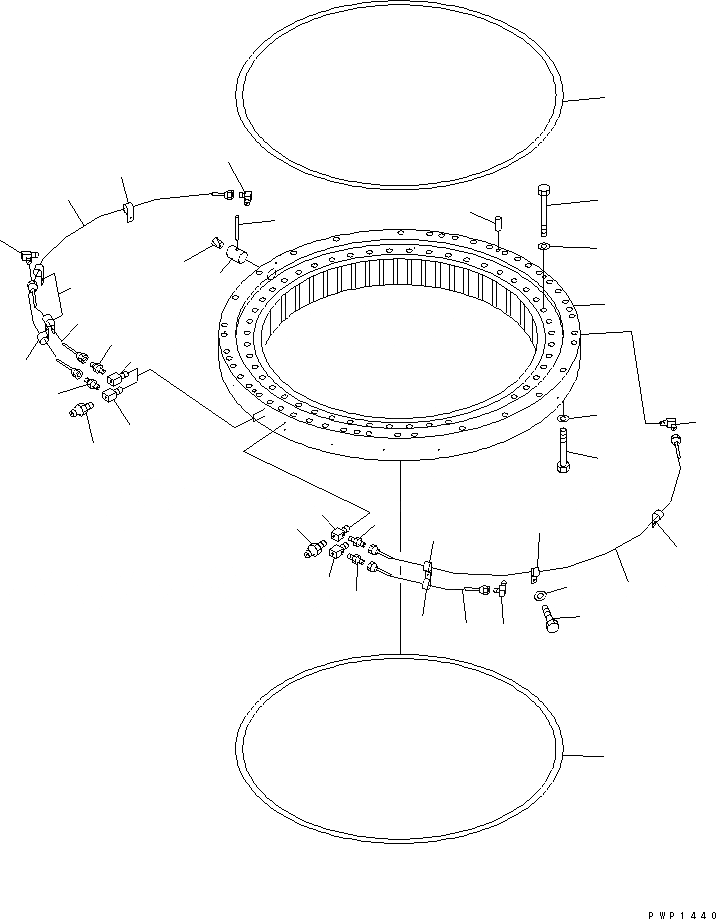 PWP1440