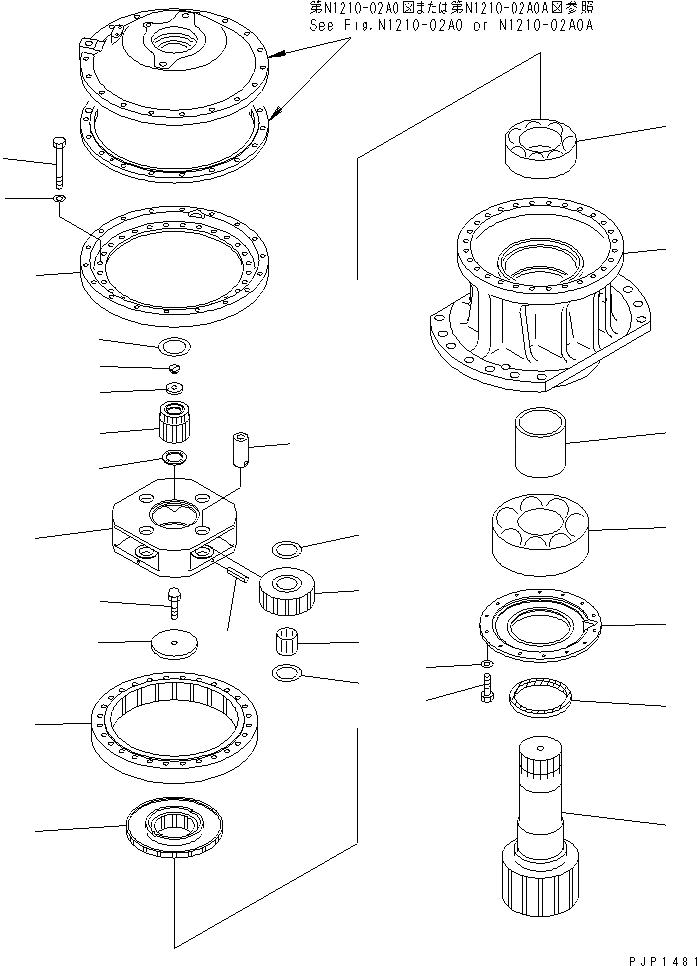 第N1210-02A0図または第N1210-02A0A図参照
See Fig.N1210-02A0 or N1210-02A0A

PJP1481