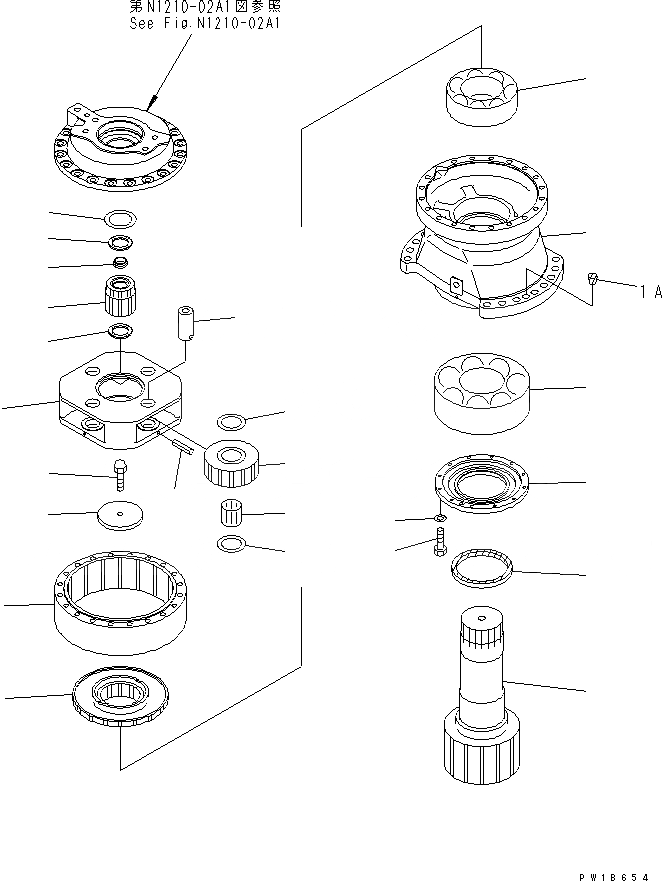 第N1210-02A1図参照
See Fig.N1210-02A1

1 A

PW18654