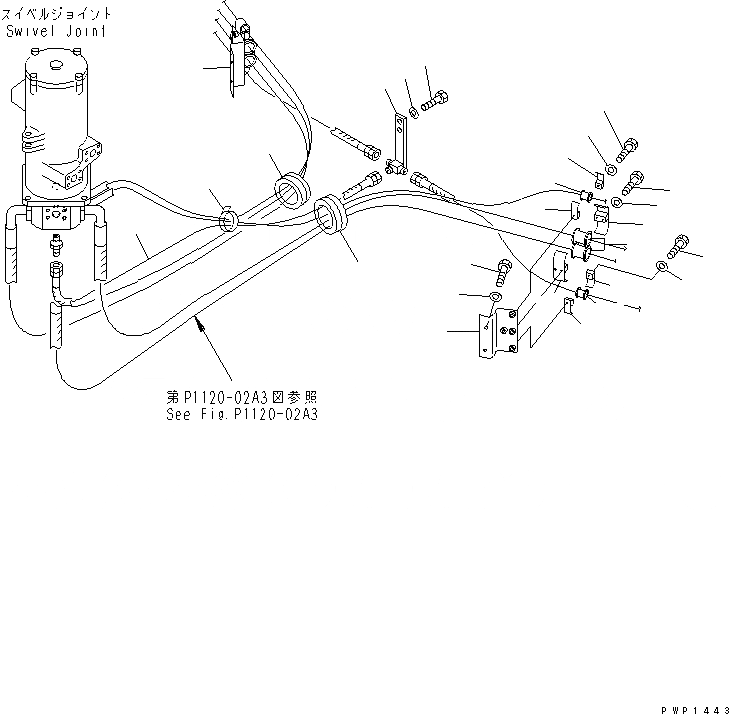 スイベルジョイント
Swivel Joint

第P1120-02A3図参照
See Fig.P1120-02A3

PWP1443