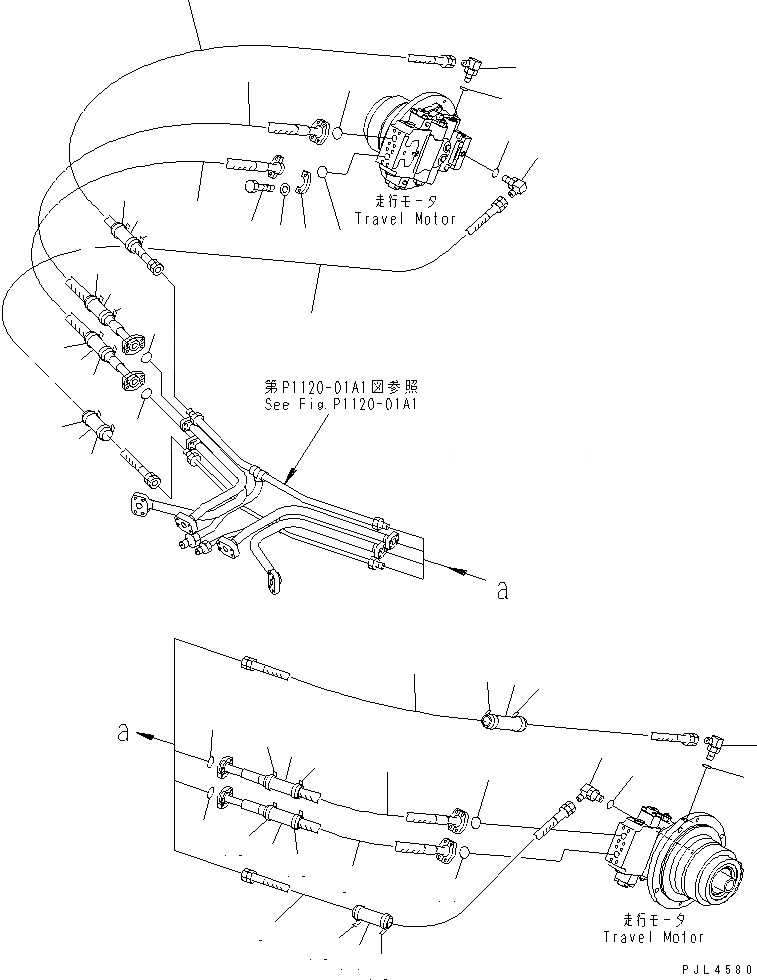 走行モータ
Travel Motor

第P1120-01A1図参照
See Fig.P1120-01A1

a

a

走行モータ
Travel Motor

PJL4580