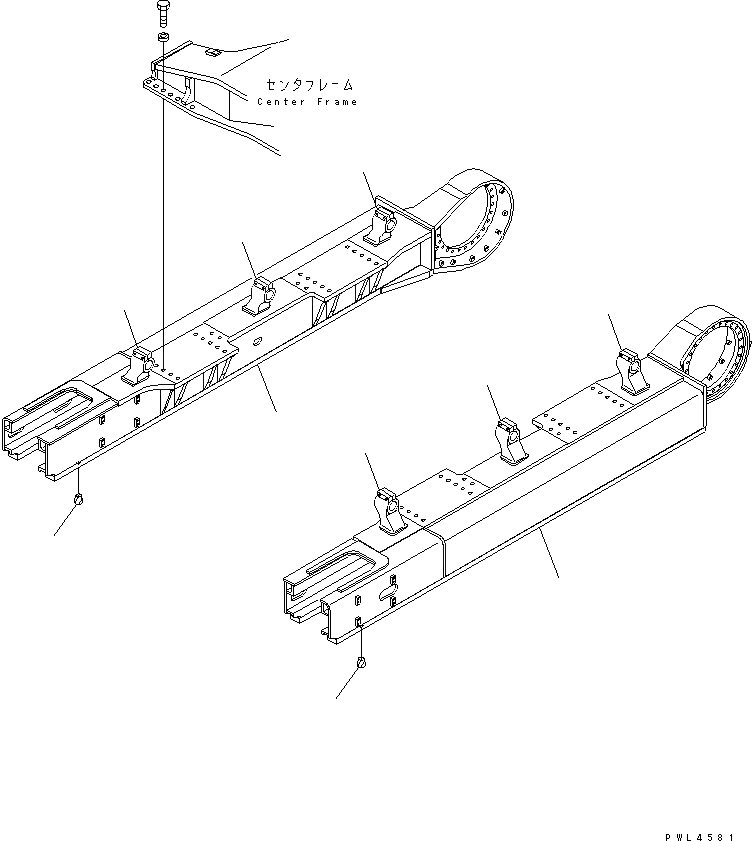 センタフレーム
Center Frame

PWL4581