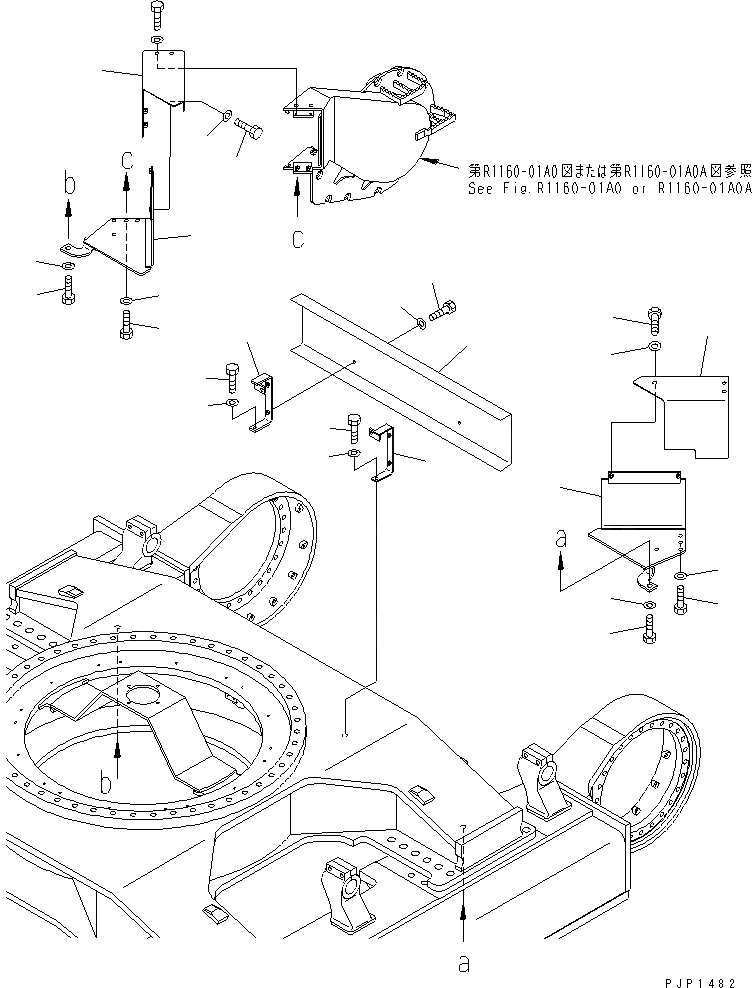 c
b
c
第R1160-01A0図または第R1160-01A0A図参照
See Fig.R1160-01A0 or R1160-01A0A
a
b
a
PJP1482