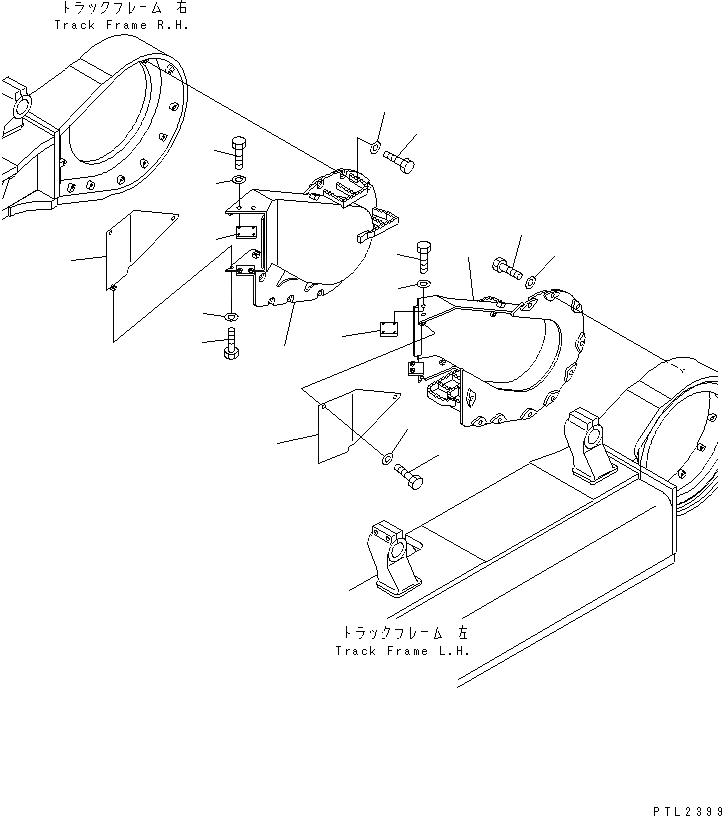 トラックフレーム 右
Track Frame R.H.

トラックフレーム 左
Track Frame L.H.

PTL2399